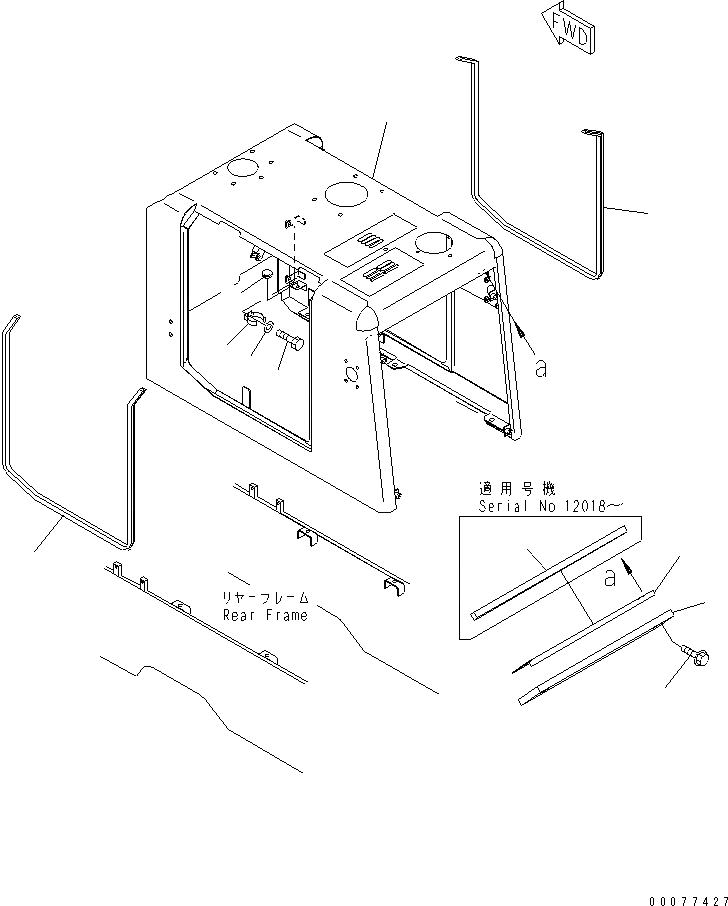 FWD

a

適用号機
Serial No 12018~

a

リヤーフレーム
Rear Frame

00077427