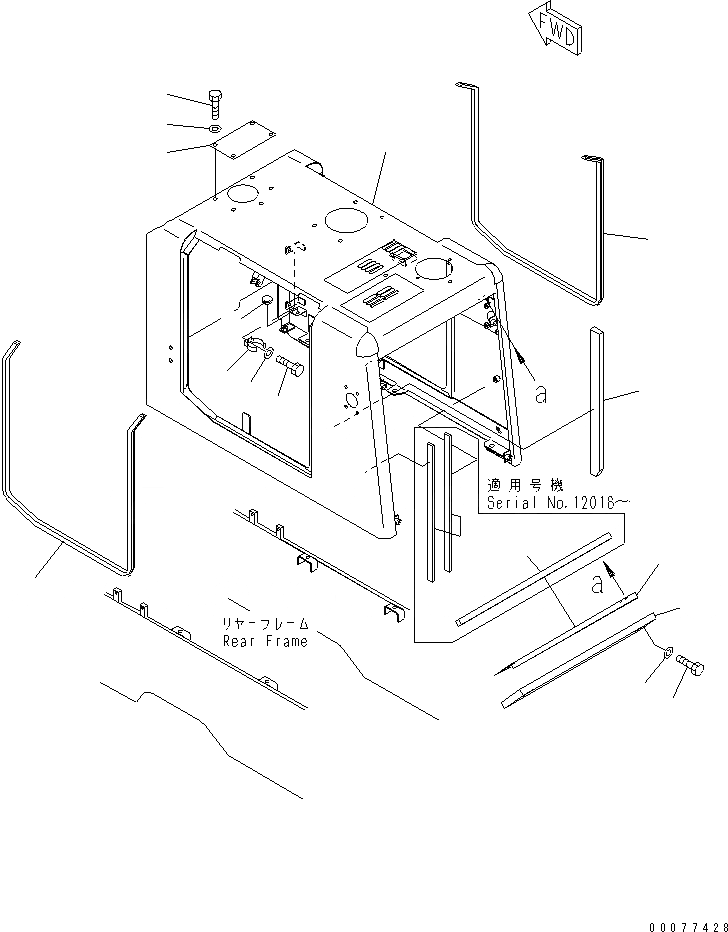 FWD

a

適用号機
Serial No.12018~

a

リヤーフレーム
Rear Frame

00077428