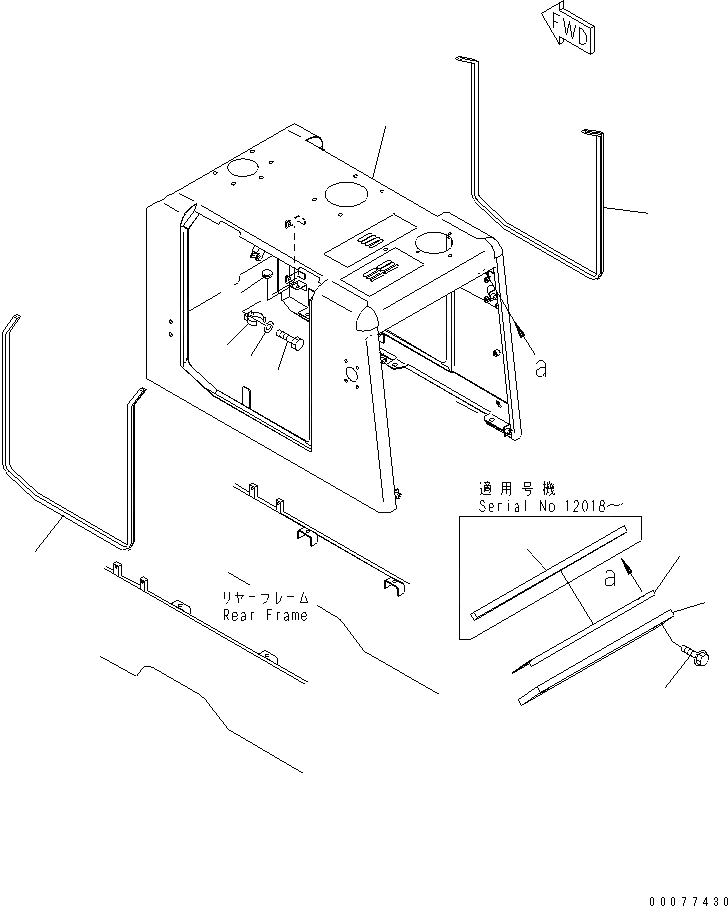 FWD

a

適用号機
Serial No 12018~

a

リヤーフレーム
Rear Frame

00077430