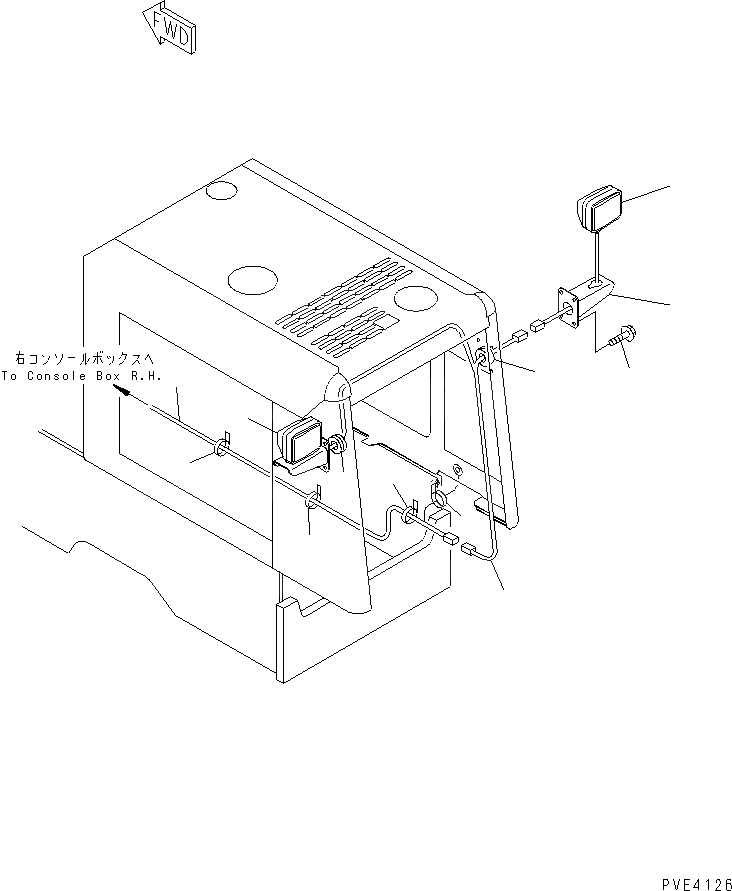 FWD

右コンソールボックスへ
To Console Box R.H.

PVE4126