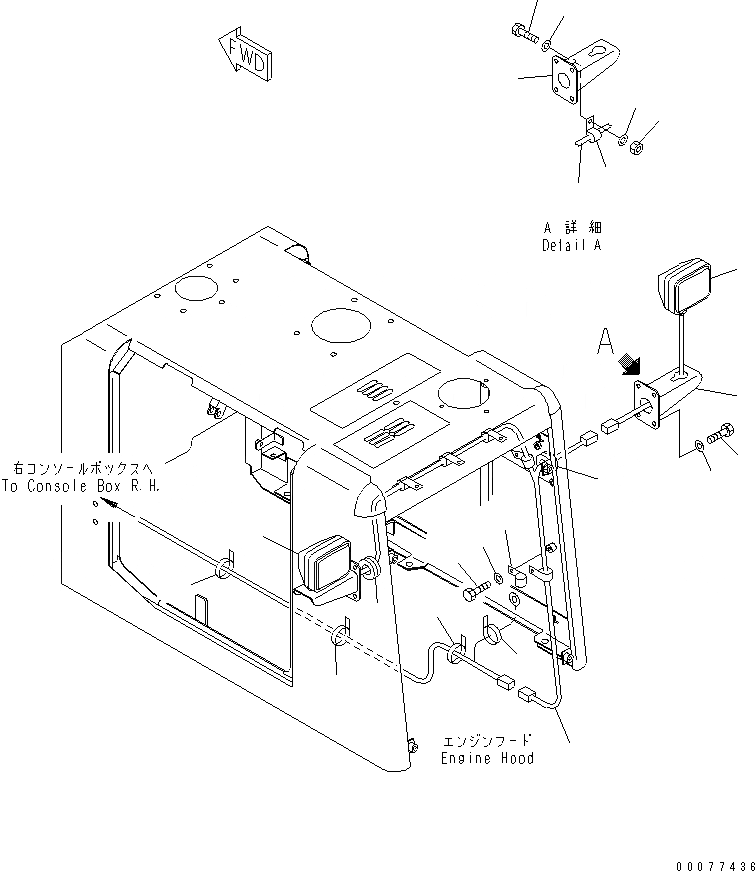 FWD

A 詳細
Detail A

A

右コンソールボックスへ
To Console Box R.H.

エンジンフード
Engine Hood

00077436