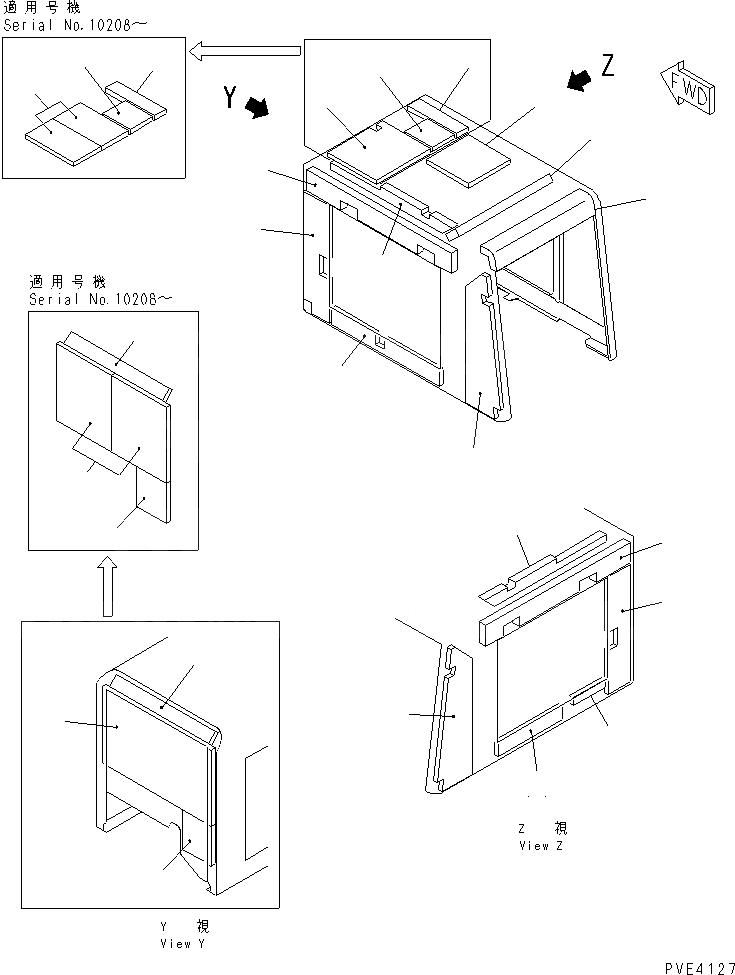 適用号機
Serial No.10208～

Y

Z

FWD

適用号機
Serial No.10208～

Z 視
View Z

Y 視
View Y

PVE4127