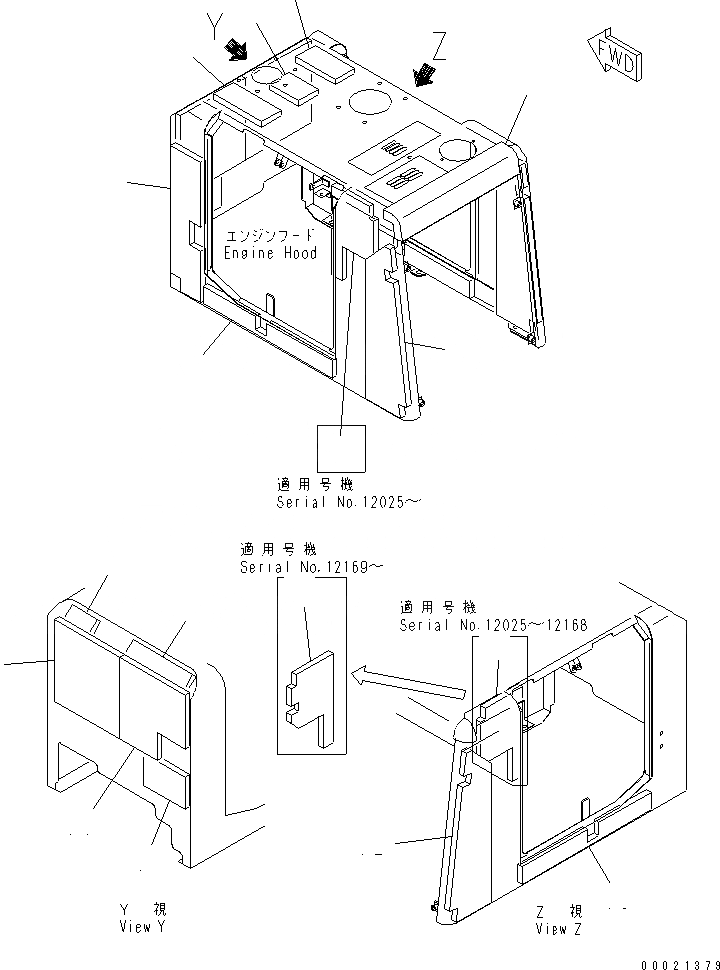 Y

Z

FWD

エンジンフード
Engine Hood

適用号機
Serial No.12025~

適用号機
Serial No.12169~

適用号機
Serial No.12025~12168

Y 視
View Y

Z 視
View Z

00021379