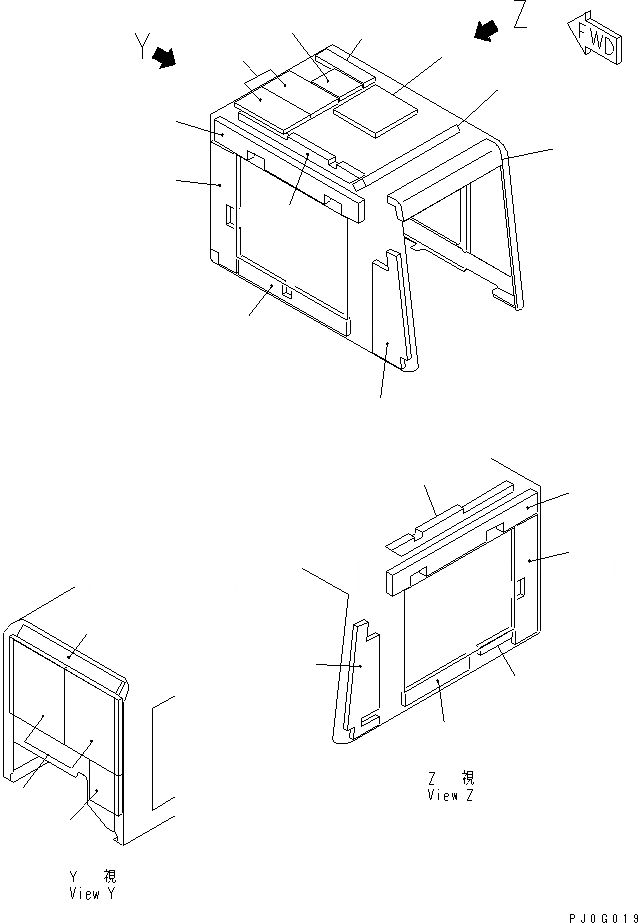 Y

Z

FWD

Z 視
View Z

Y 視
View Y

PJ0G019