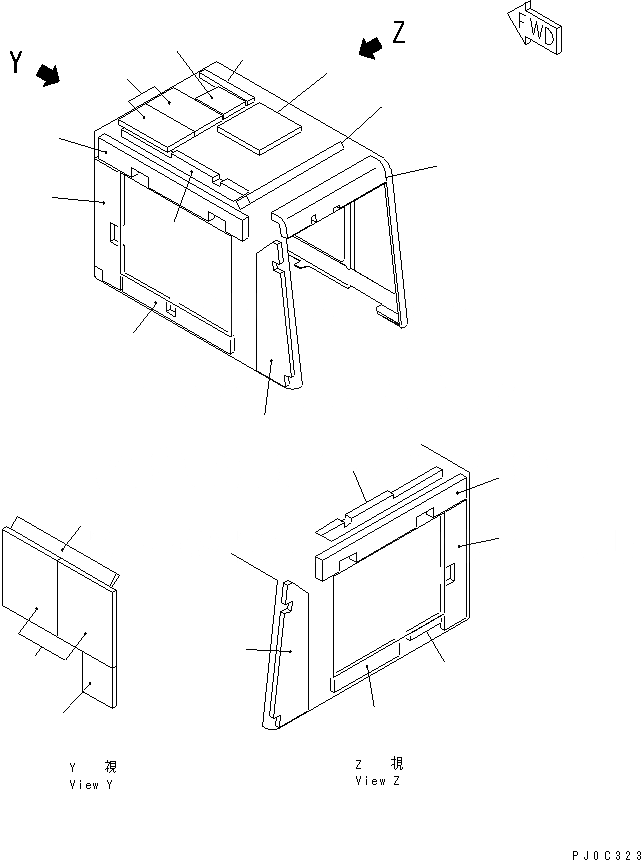 Y
Z
FWD
Y 視
View Y
Z 視
View Z
PJ0C323