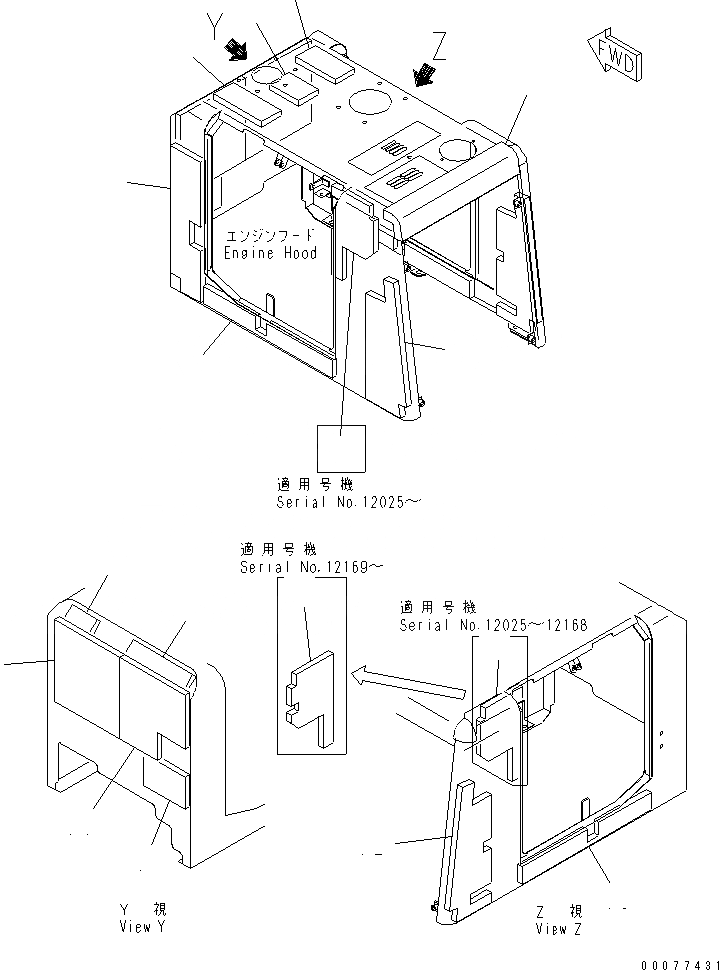 Y

Z

FWD

エンジンフード
Engine Hood

適用号機
Serial No.12025~

適用号機
Serial No.12169~

適用号機
Serial No.12025~12168

Y 視
View Y

Z 視
View Z

00077431