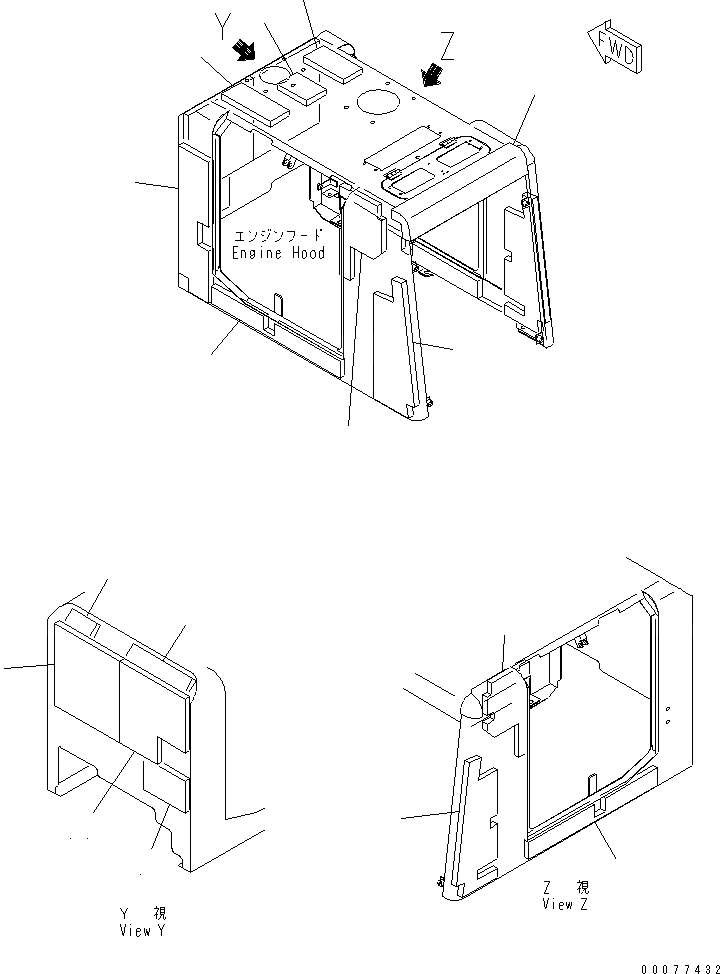 Y
Z
FWD
エンジンフード
Engine Hood
Y 視
View Y
Z 視
View Z
00077432