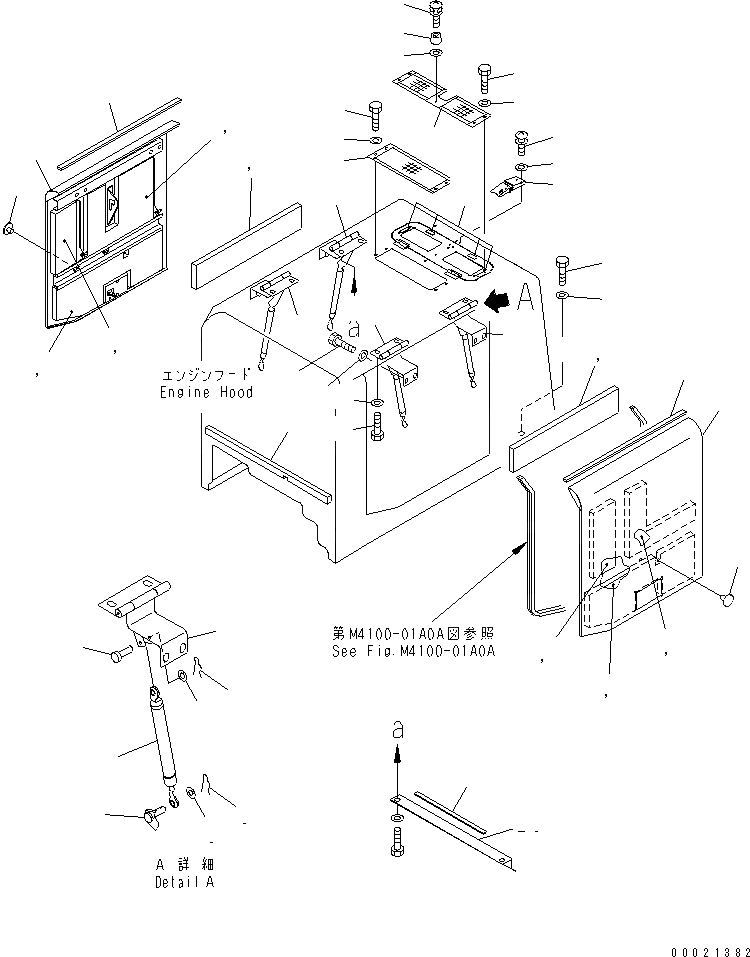 A

a

エンジンフード
Engine Hood

第M4100-01A0A図参照
See Fig.M4100-01A0A

a

A 詳細
Detail A

00021382