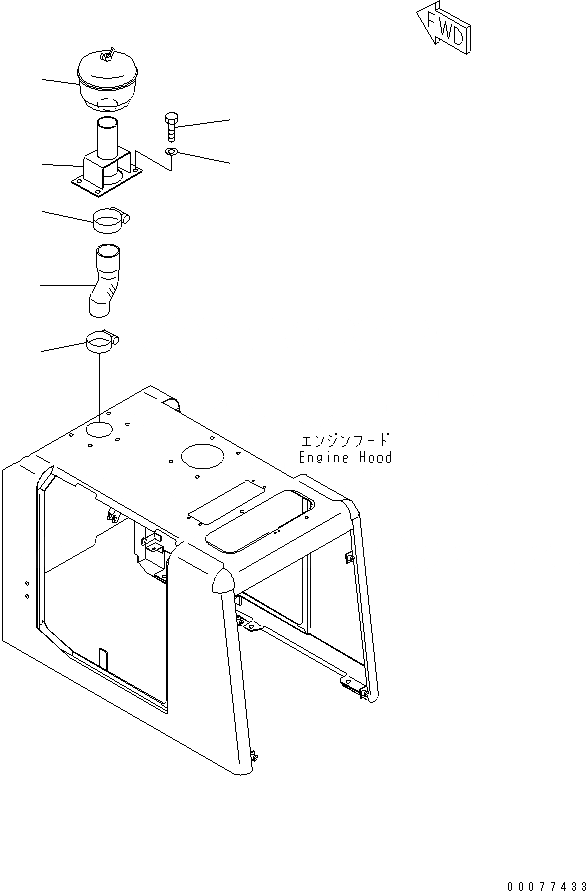 FWD

エンジンフード
Engine Hood

00077433