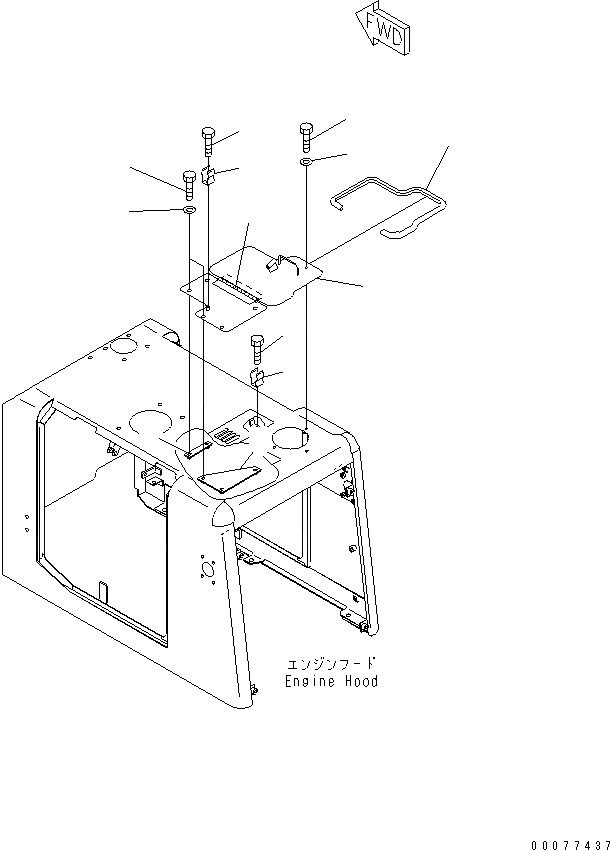 FWD

エンジンフード
Engine Hood

00077437