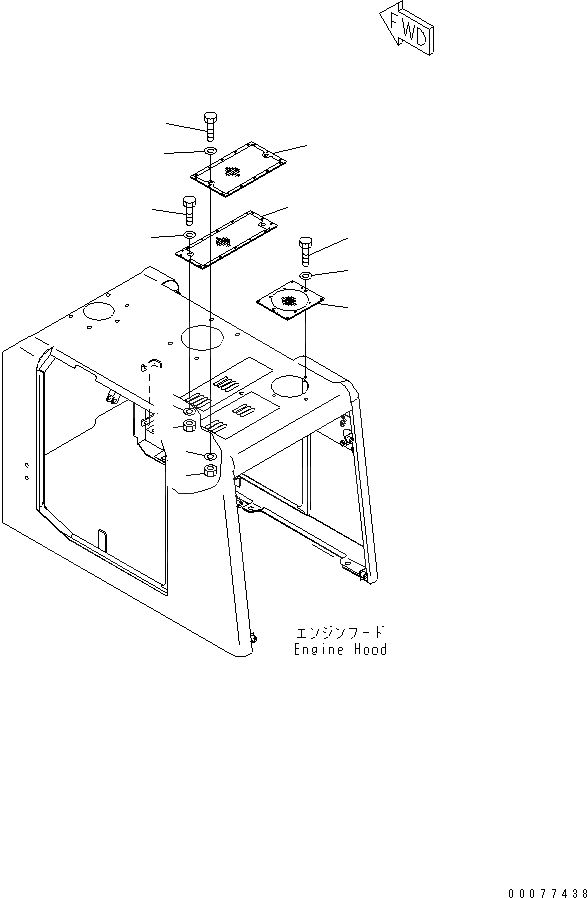 FWD

エンジンフード
Engine Hood

00077438