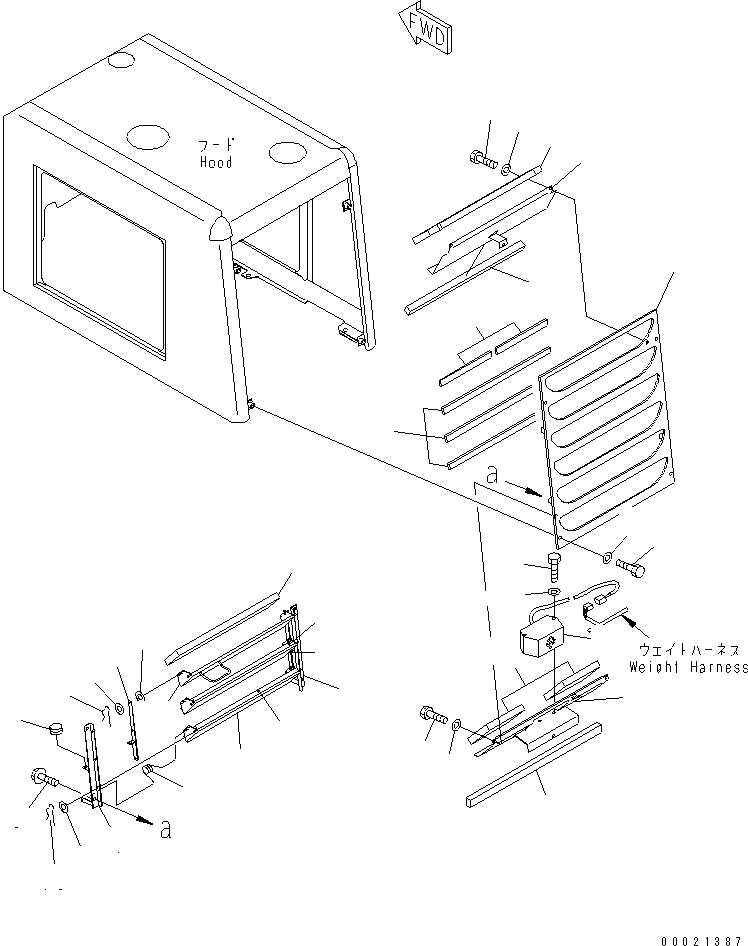 FWD

フード
Hood

a

ウェイトハーネス
Weight Harness

a

00021387