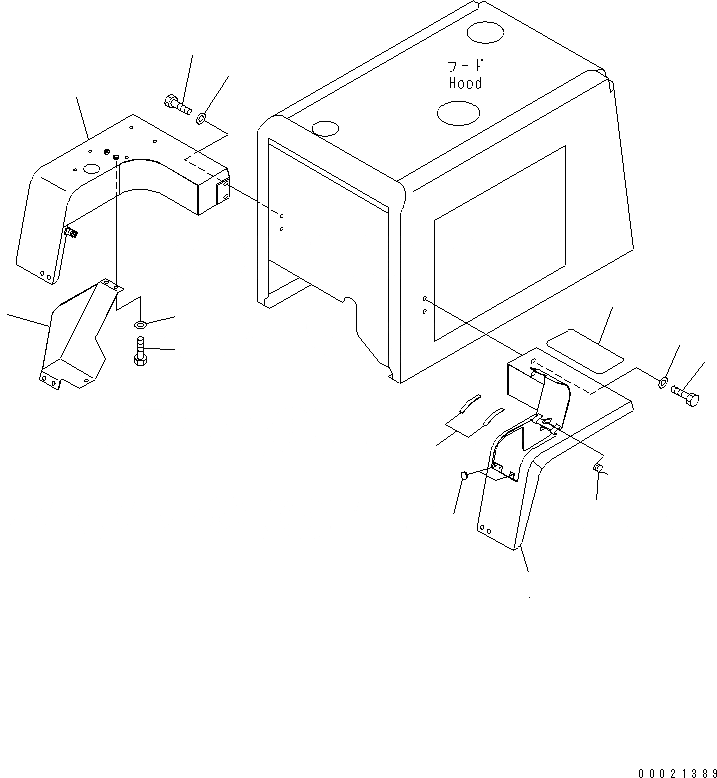 フード
Hood

00021389