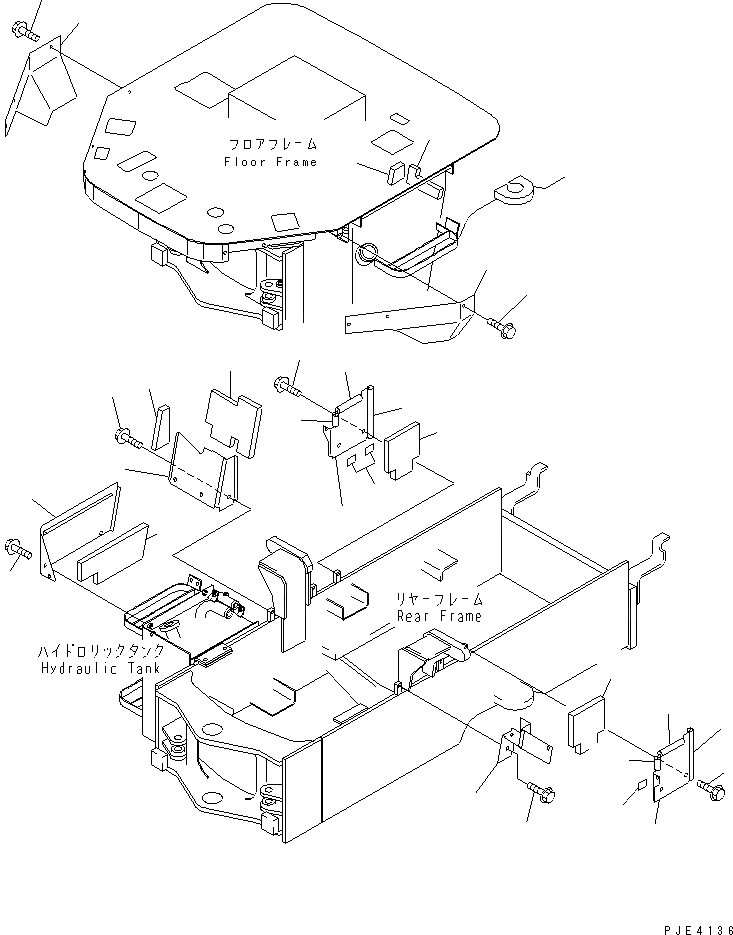 フロアフレーム
Floor Frame

リヤーフレーム
Rear Frame

ハイドロリックタンク
Hydraulic Tank

PJE4136