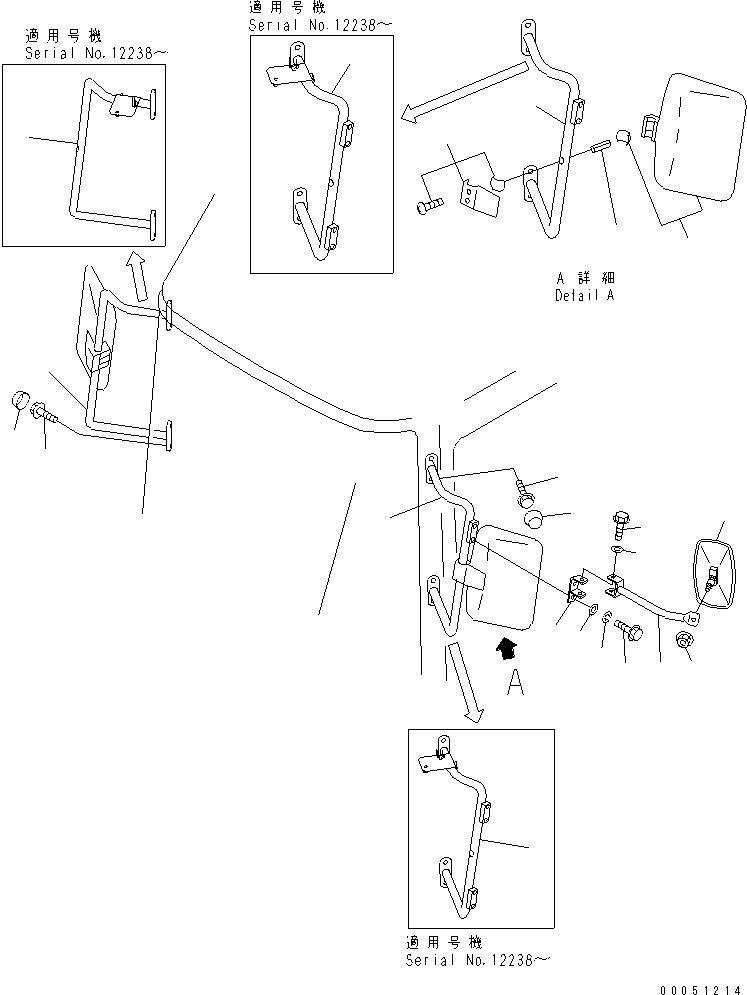 適用号機
Serial No.12238～

適用号機
Serial No.12238～

A 詳細
Detail A

A

適用号機
Serial No.12238～

00051214