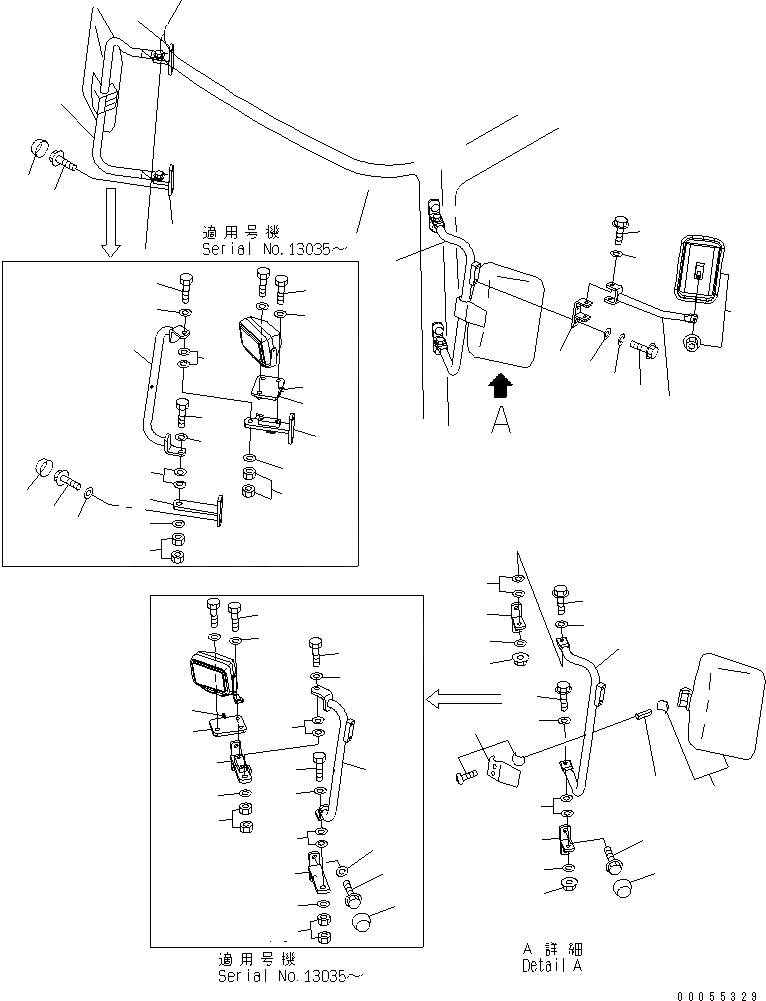 適用号機
Serial No.13035~

A

適用号機
Serial No.13035~

A 詳細
Detail A

00055329