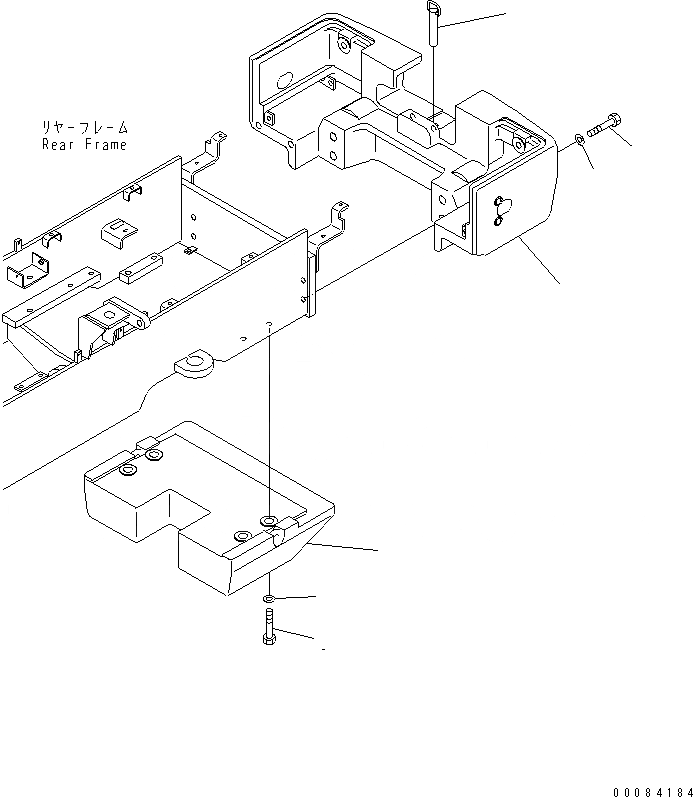 リヤーフレーム
Rear Frame

00084184