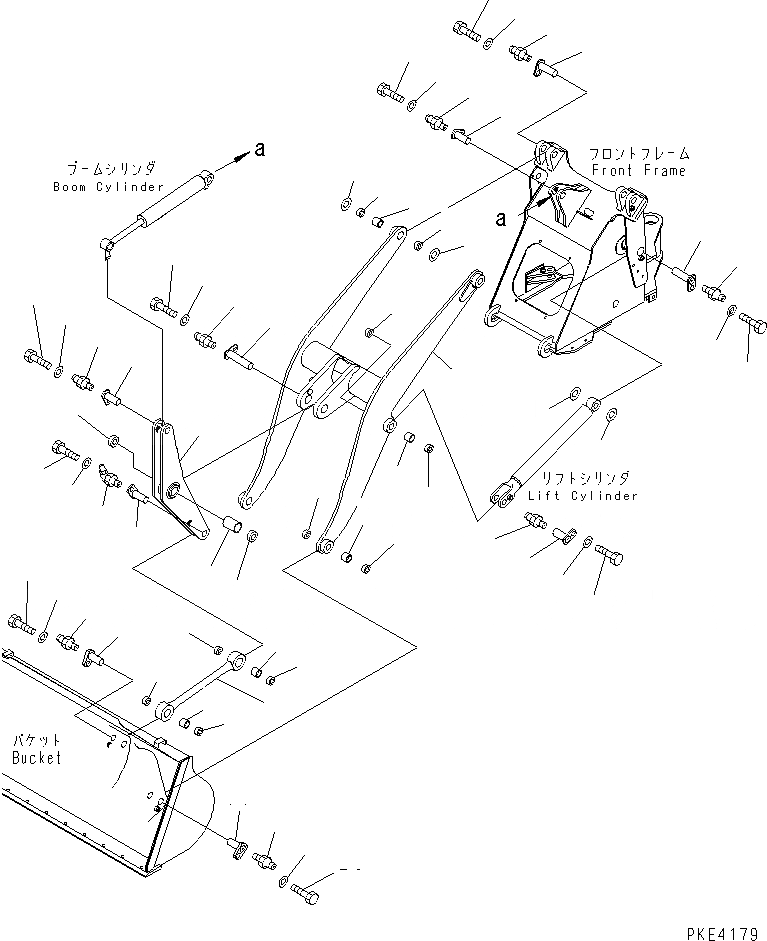 ブームシリンダ
Boom Cylinder

a

フロントフレーム
Front Frame

a

リフトシリンダ
Lift Cylinder

バケット
Bucket

PKE4179