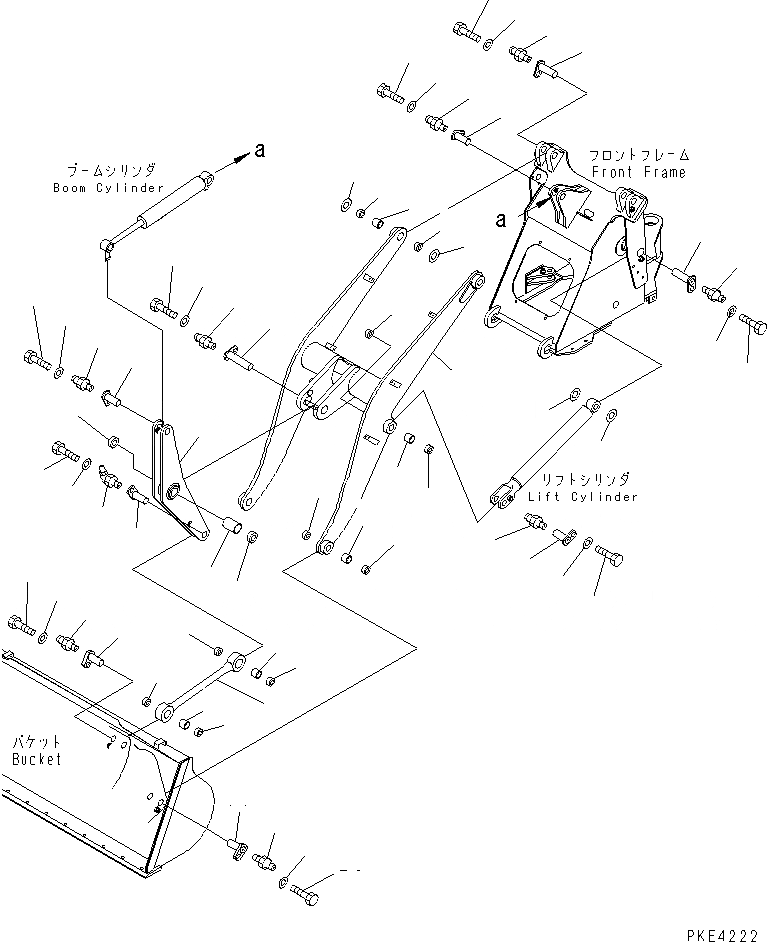 ブームシリンダ
Boom Cylinder

a

フロントフレーム
Front Frame

a

リフトシリンダ
Lift Cylinder

バケット
Bucket

PKE4222