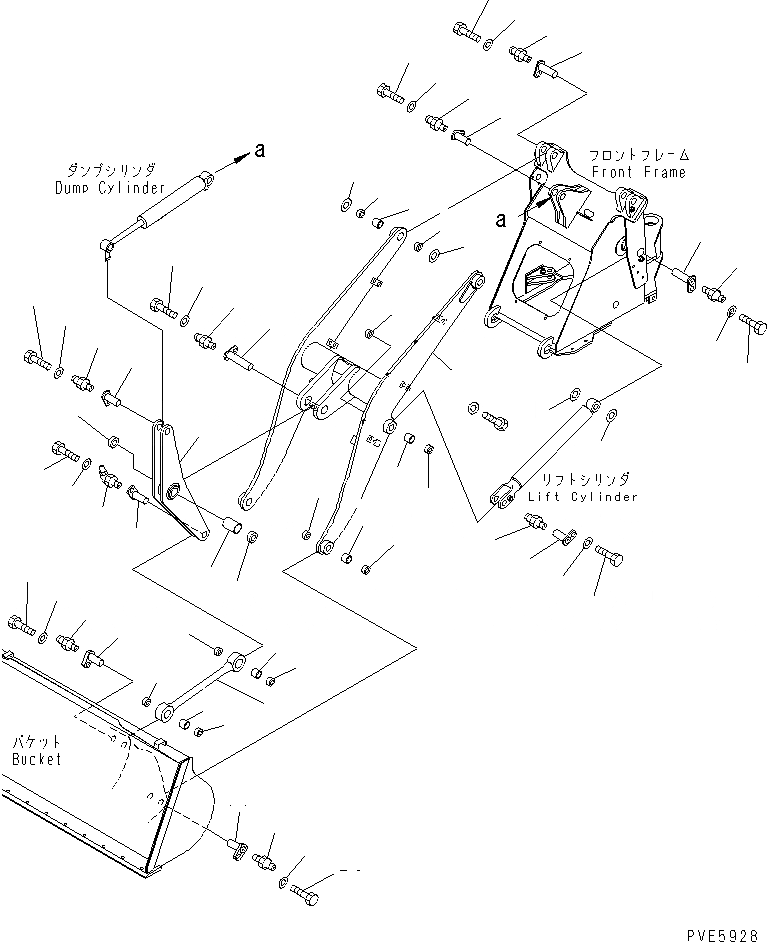 ダンプシリンダ
Dump Cylinder

a

フロントフレーム
Front Frame

a

リフトシリンダ
Lift Cylinder

バケット
Bucket

PVE5928