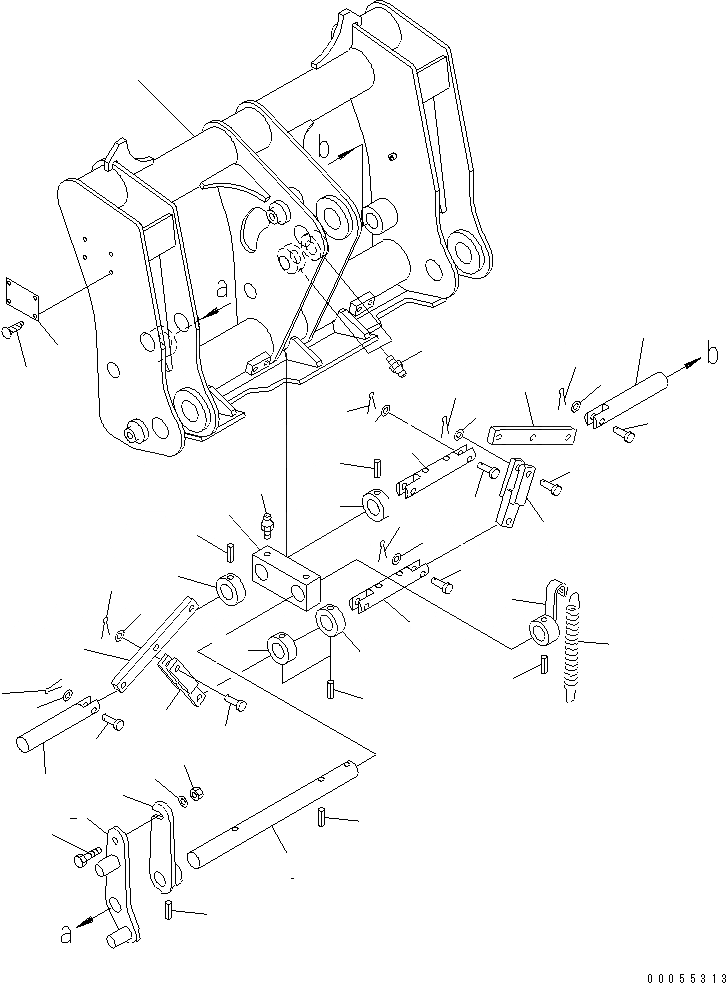 b
a
b
a
00055313