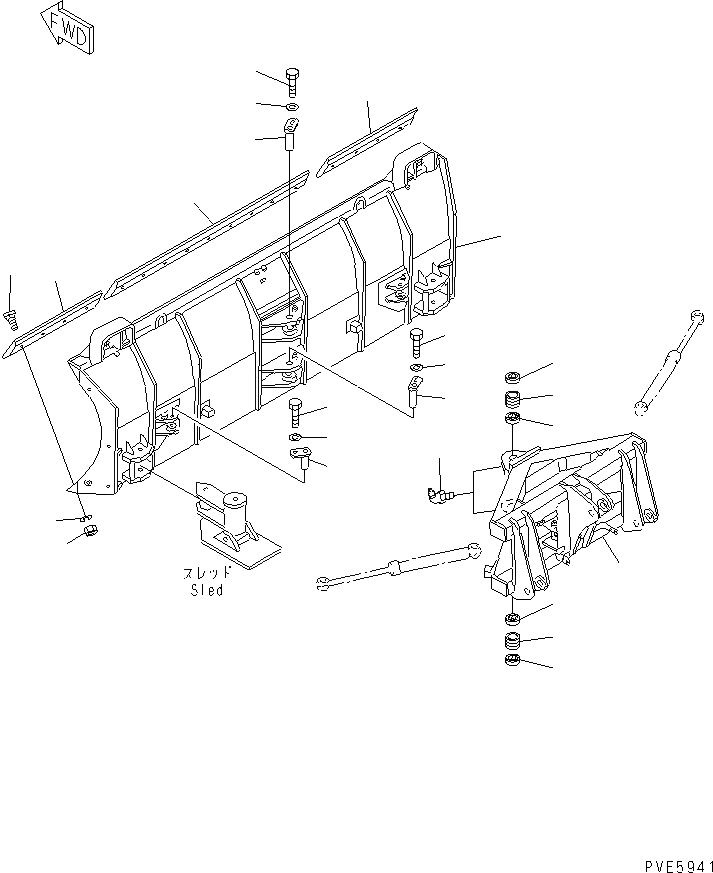 FWD

スレッド
Sled

PVE5941