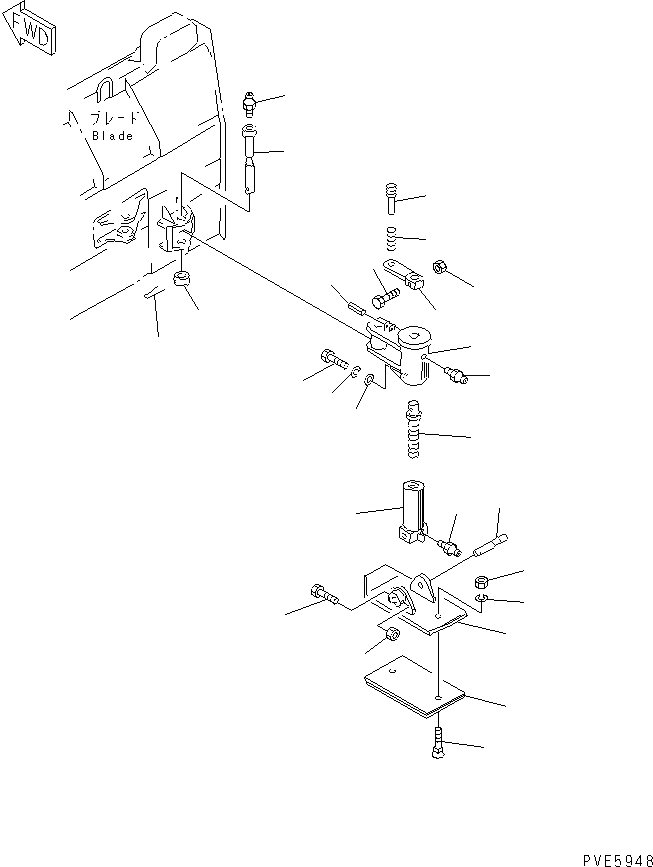 FWD

ブレード
Blade

PVE5948