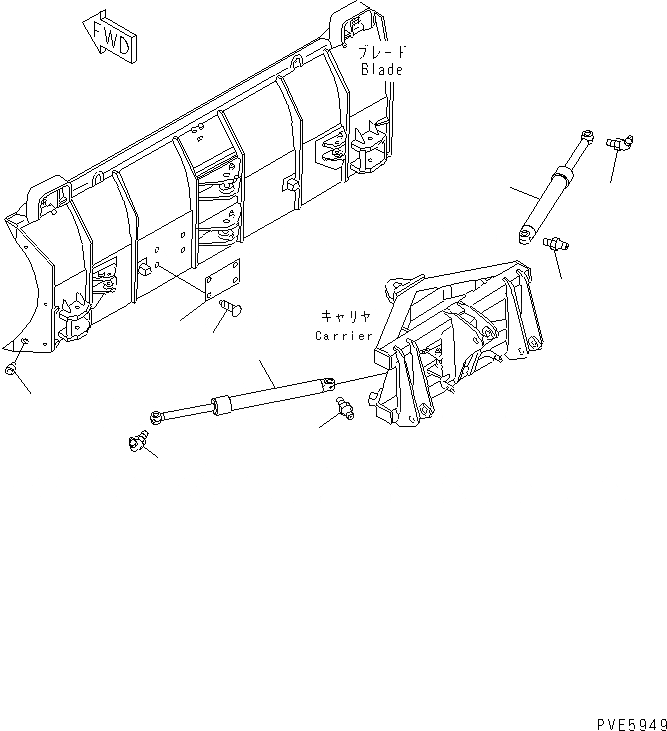 FWD

ブレード
Blade

キャリヤ
Carrier

PVE5949