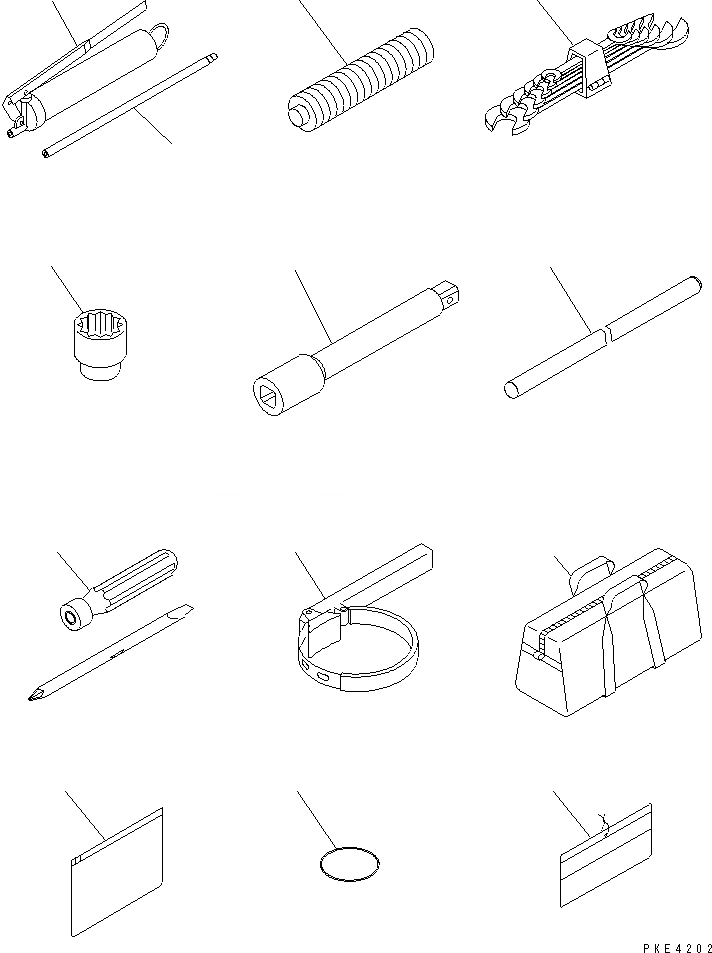 PKE4202