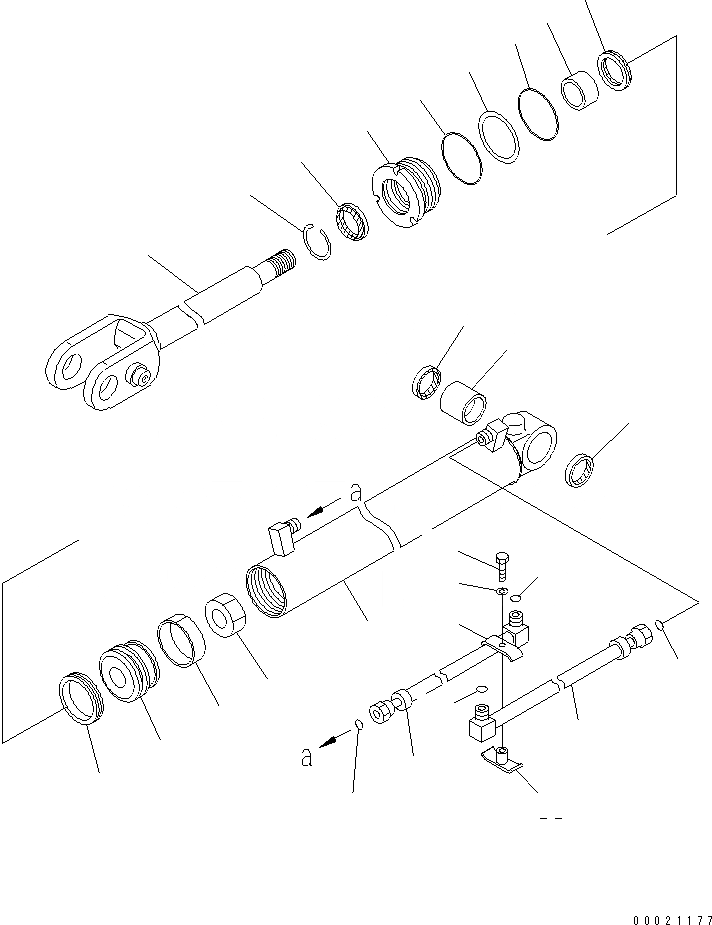 a
a
00021177