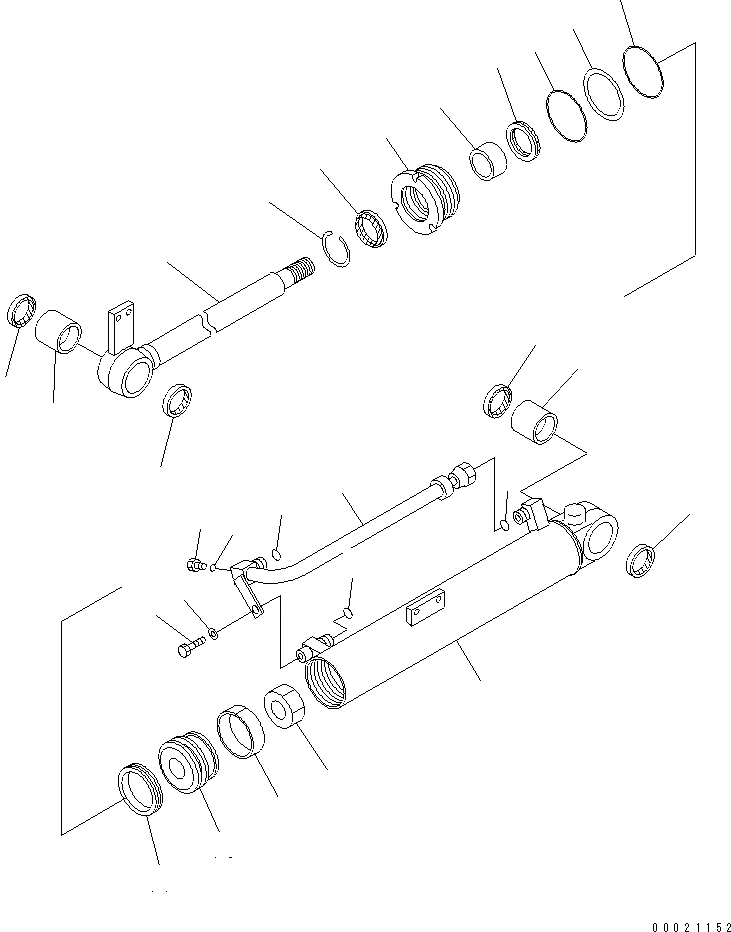 00021152