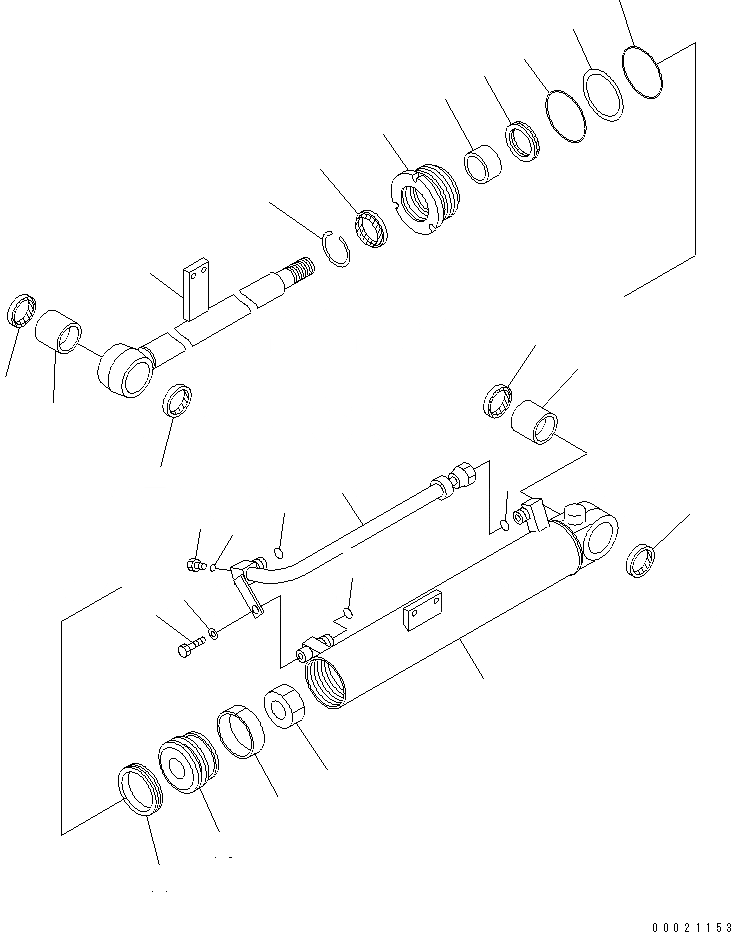 00021153