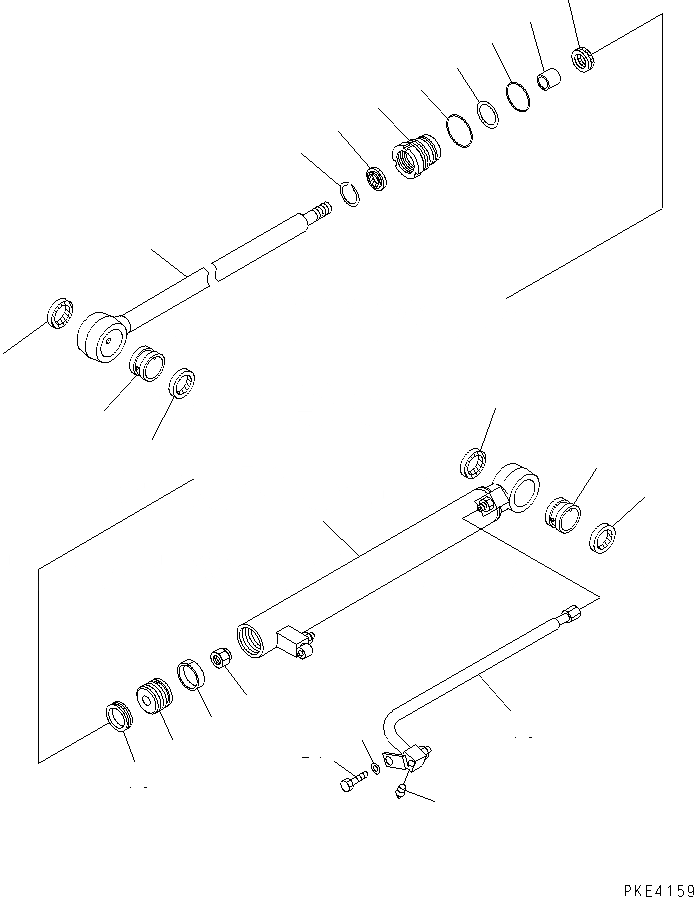 PKE4159