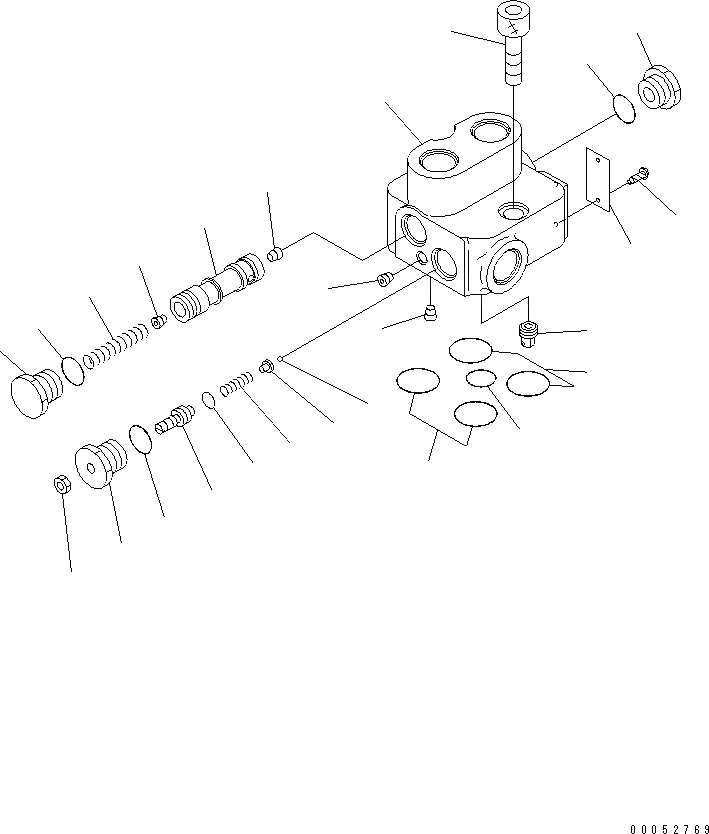 00052769