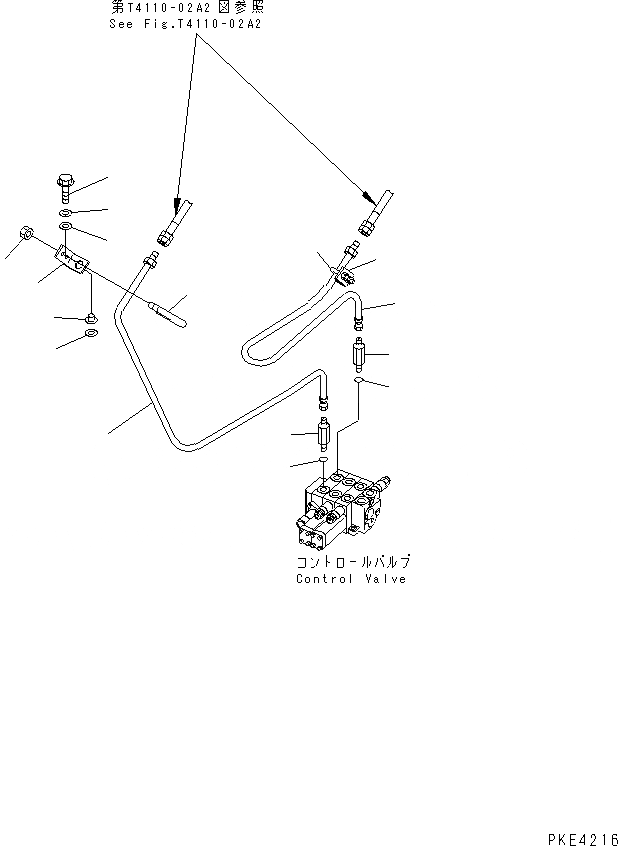 第T4110-02A2 図参照
See Fig.T4110-02A2

コントロールバルブ
Control Valve

PKE4216