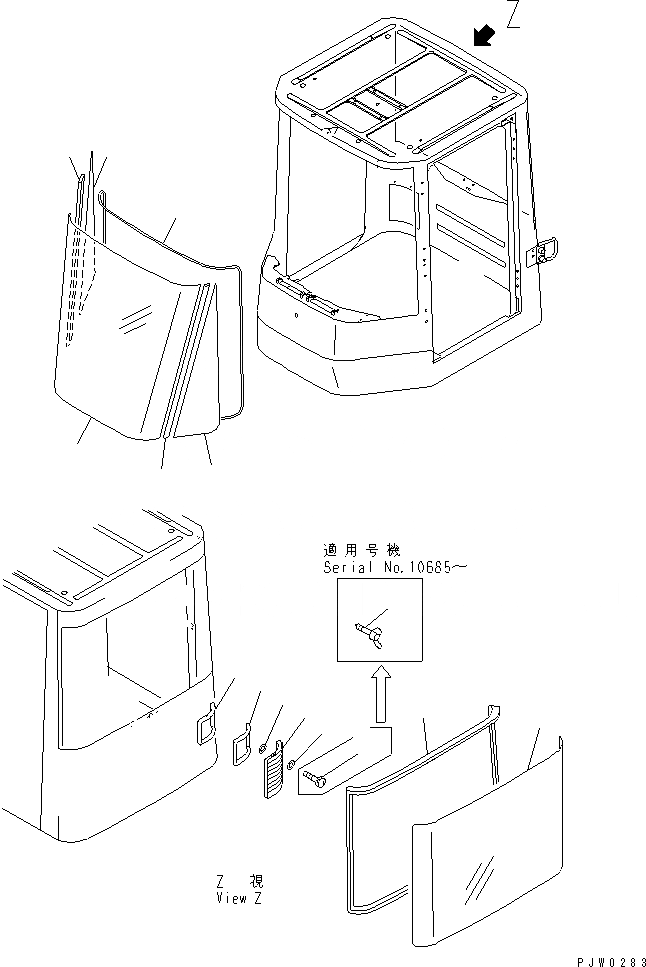 Z

適用号機
Serial No.10685~

Z 視
View Z

PJW0283