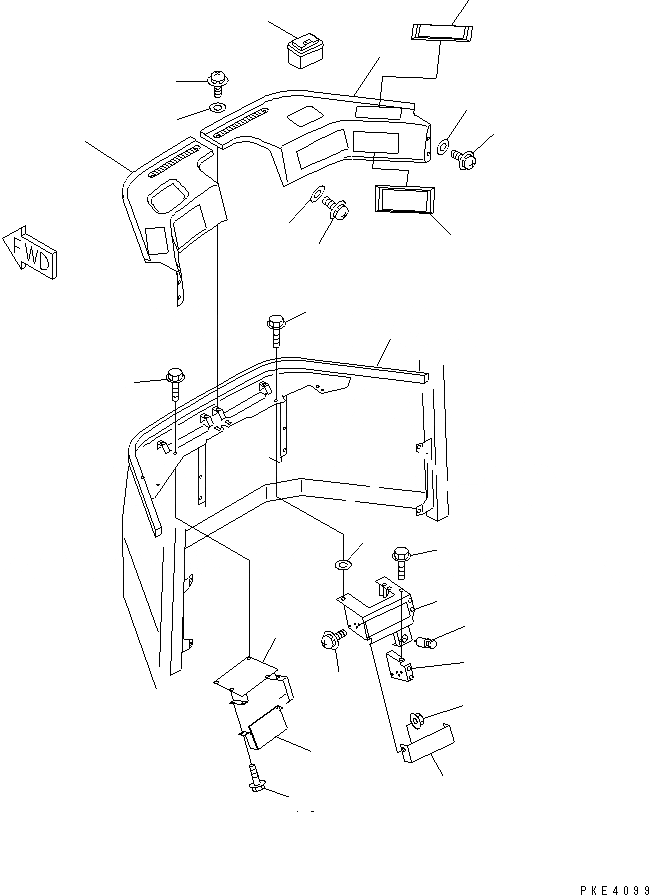 FWD

PKE4099