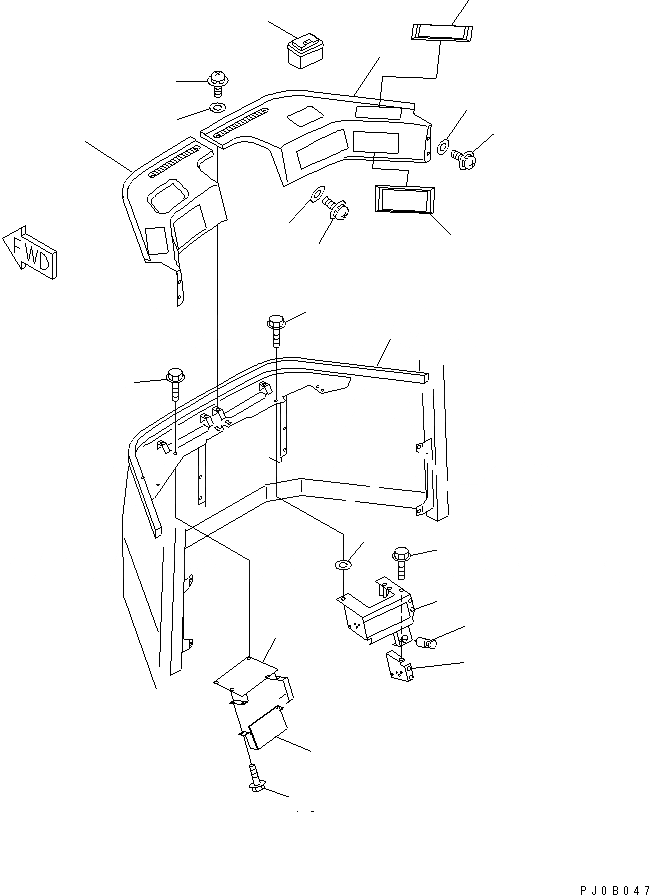 FWD

PJ0B047