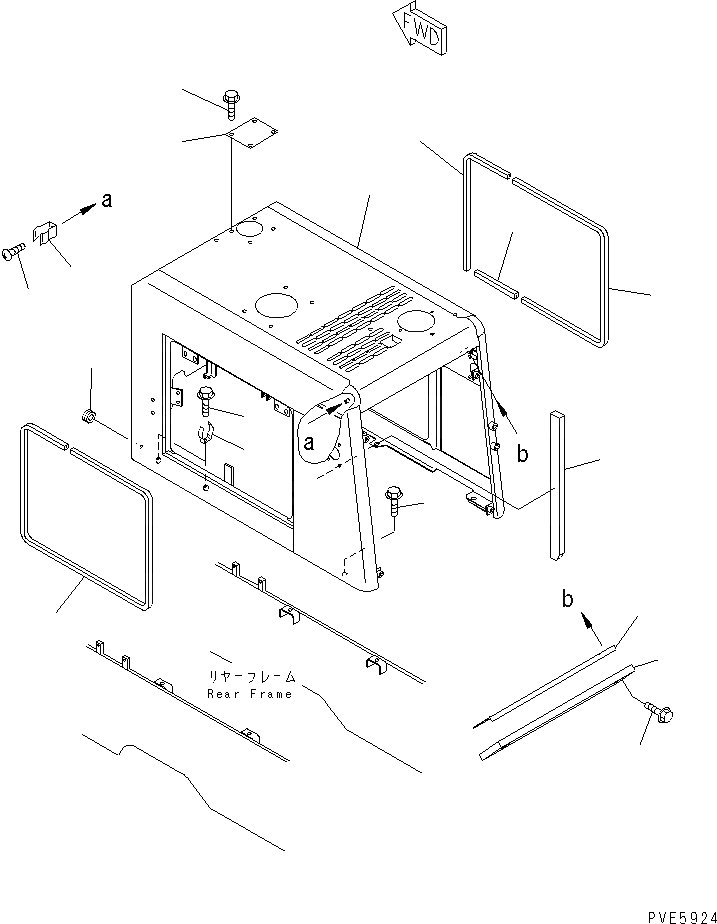 FWD

a

a

b

b

リヤーフレーム
Rear Frame

PVE5924