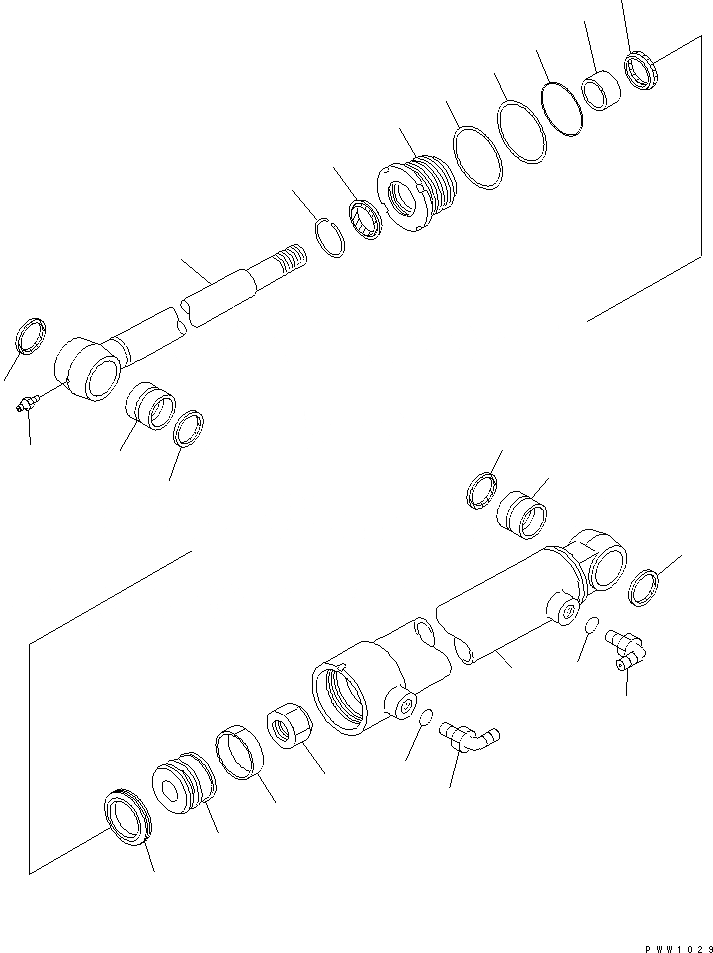 PWW1029