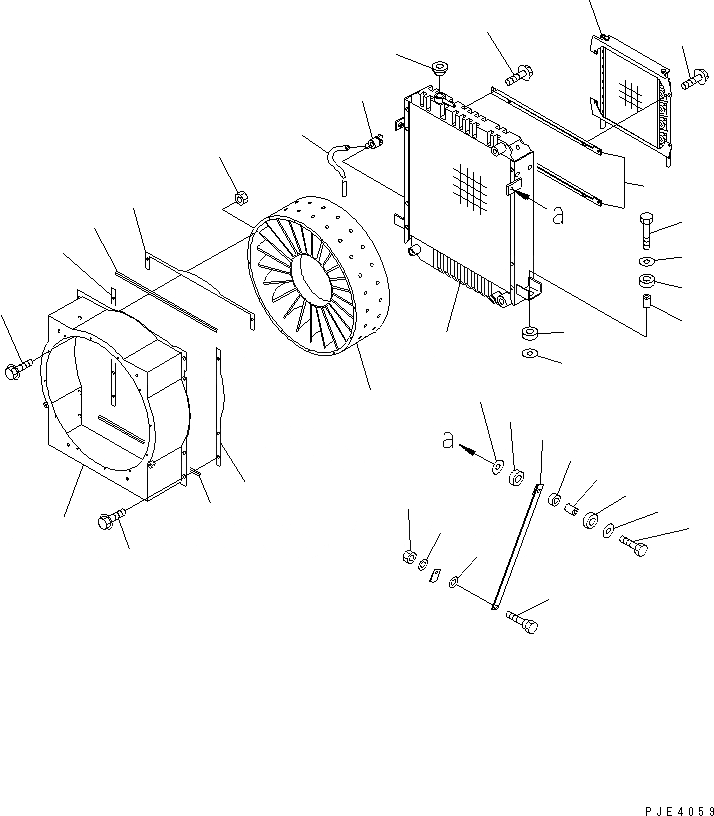 a

a

PJE4059