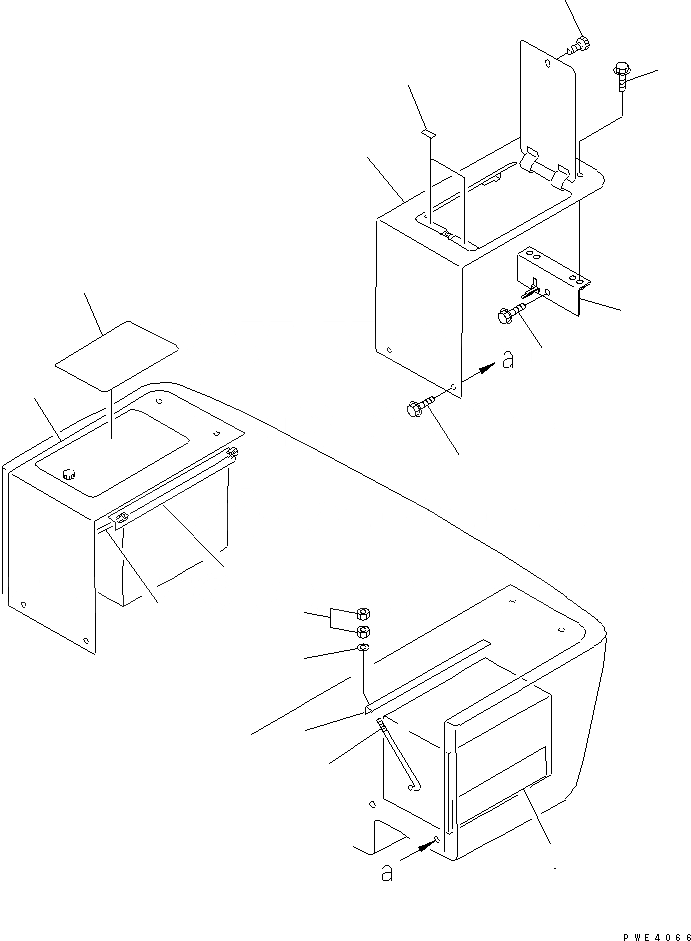 a

a

PWE4066