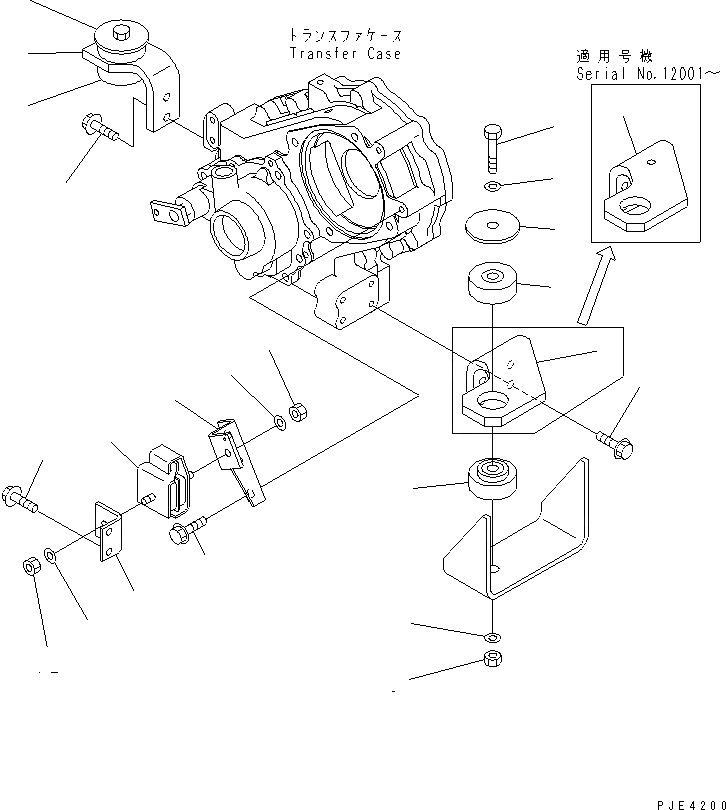 トランスファケース
Transfer Case

適用号機
Serial No.12001~

PJE4200