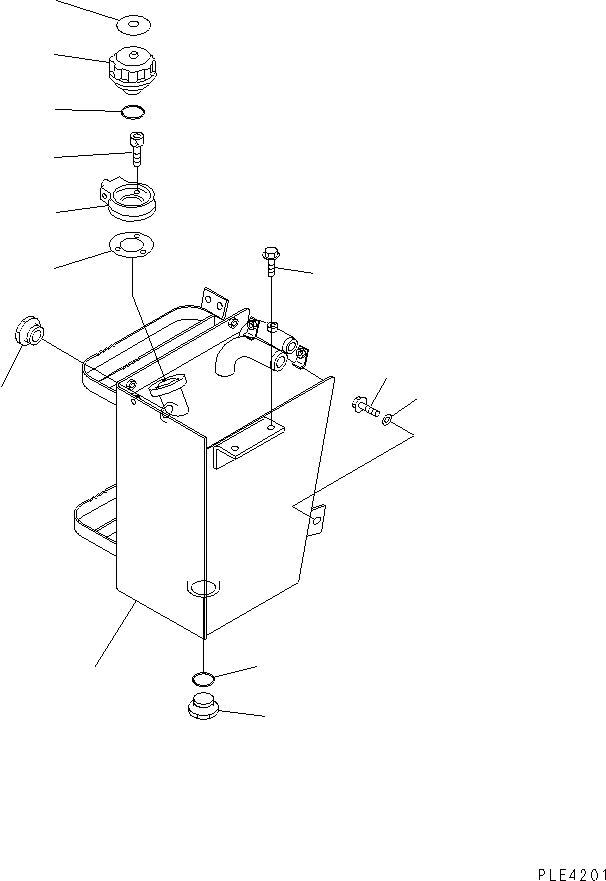 PLE4201