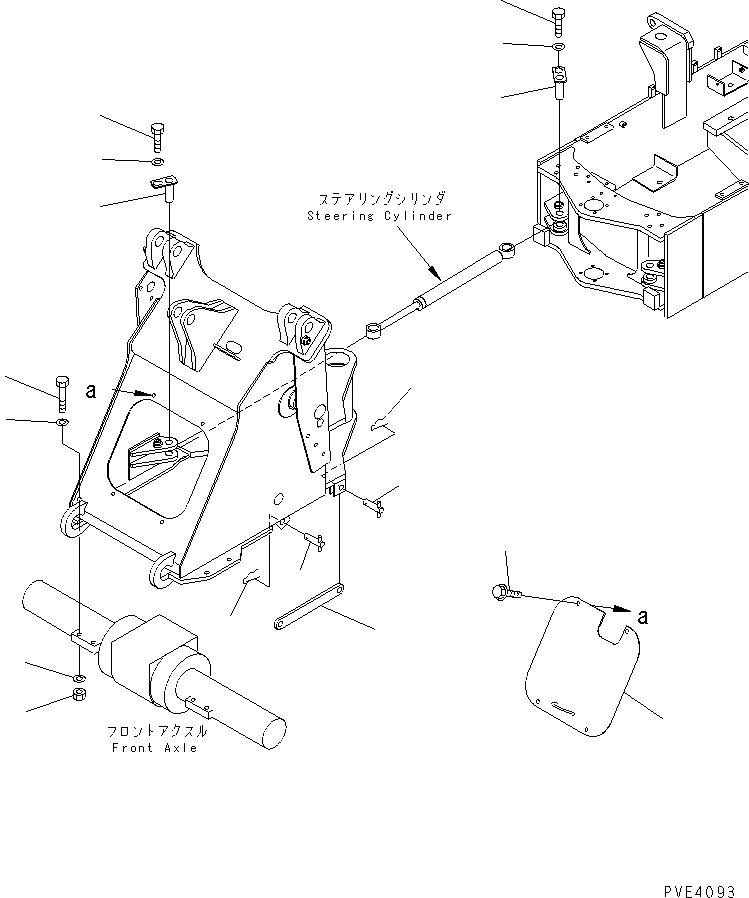 ステアリングシリンダ
Steering Cylinder

a

a

フロントアクスル
Front Axle

PVE4093