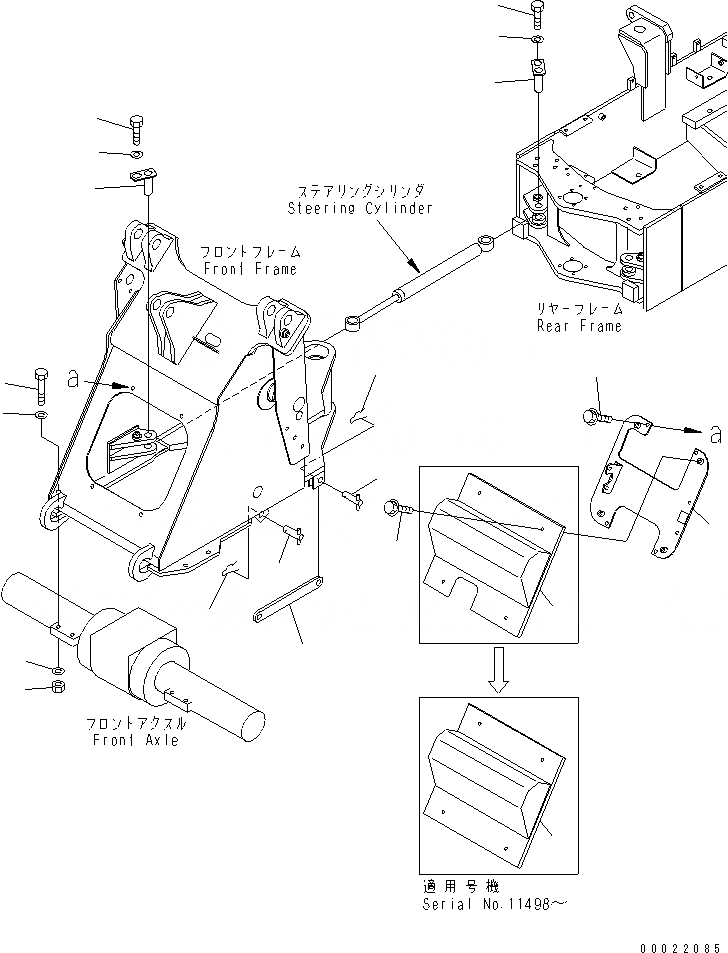 ステアリングシリンダ
Steering Cylinder

フロントフレーム
Front Frame

リヤーフレーム
Rear Frame

a

a

フロントアクスル
Front Axle

適用号機
Serial No.11498～

00022085