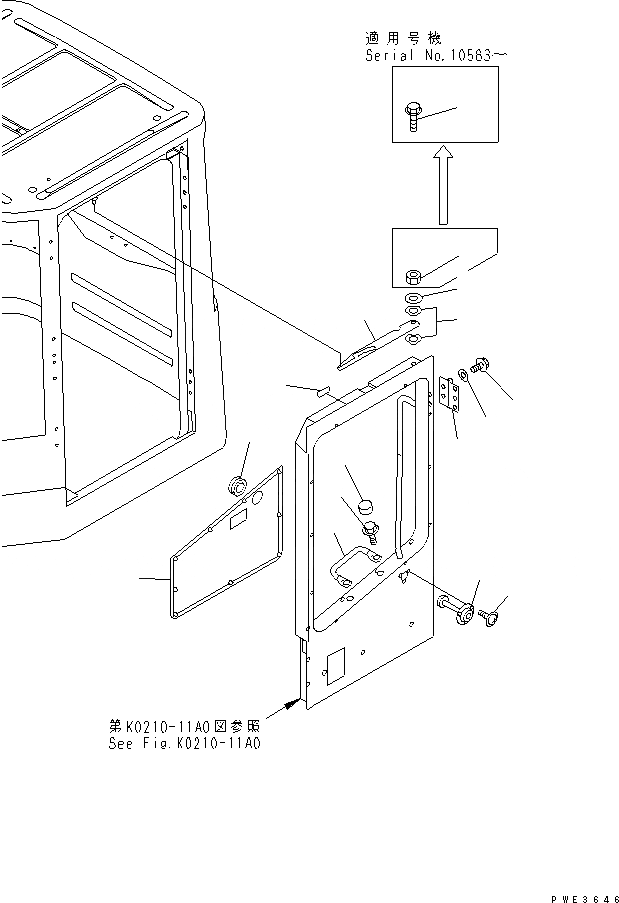 適用号機
Serial No.10583~

第K0210-11A0図参照
See Fig.K0210-11A0

PWE3646