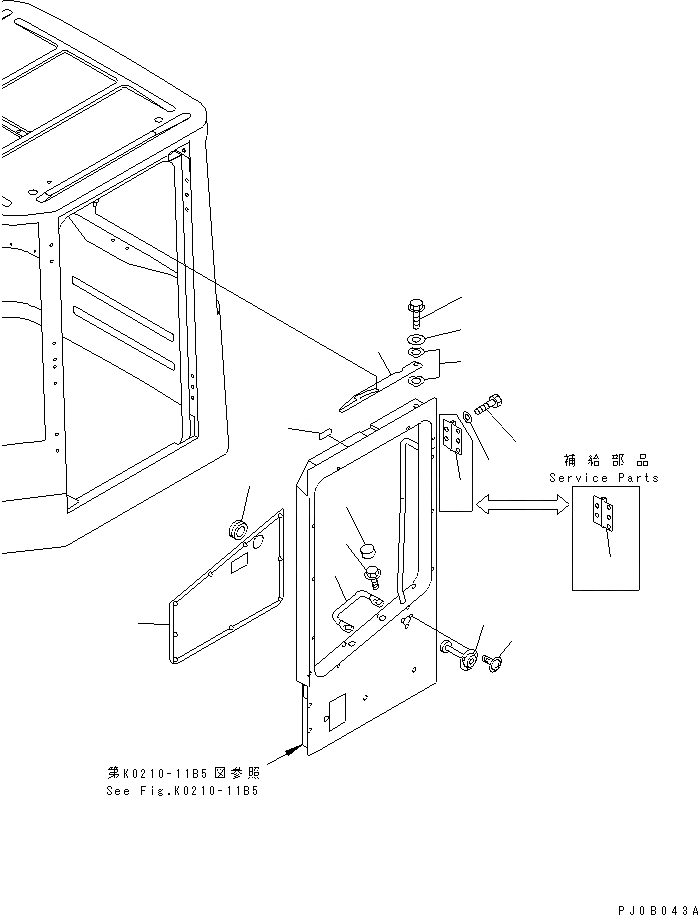 補給部品
Service Parts

第K0210-11B5図参照
See Fig.K0210-11B5

PJ0B043A