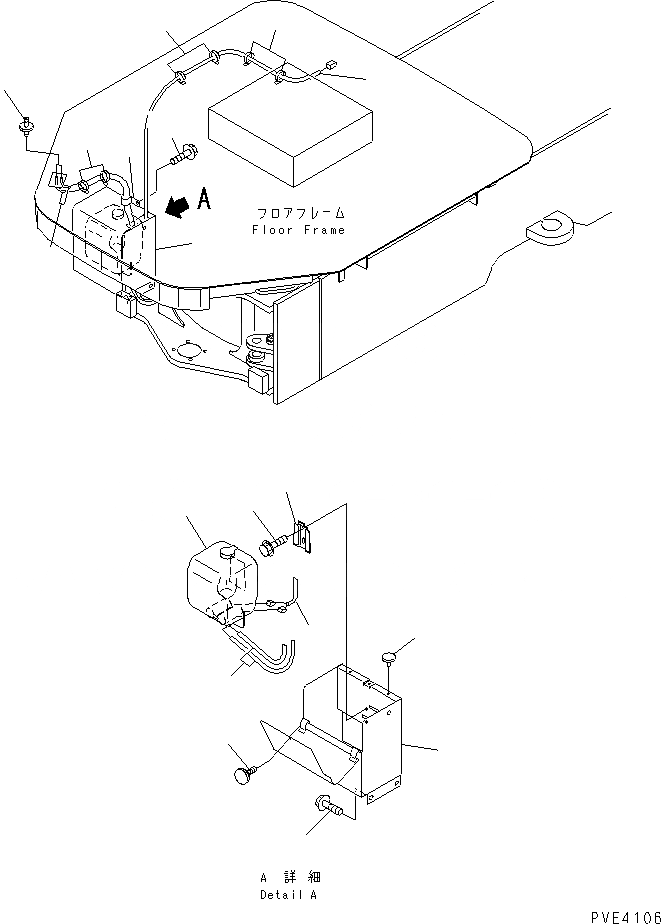 A

フロアフレーム
Floor Frame

A 詳細
Detail A

PVE4106