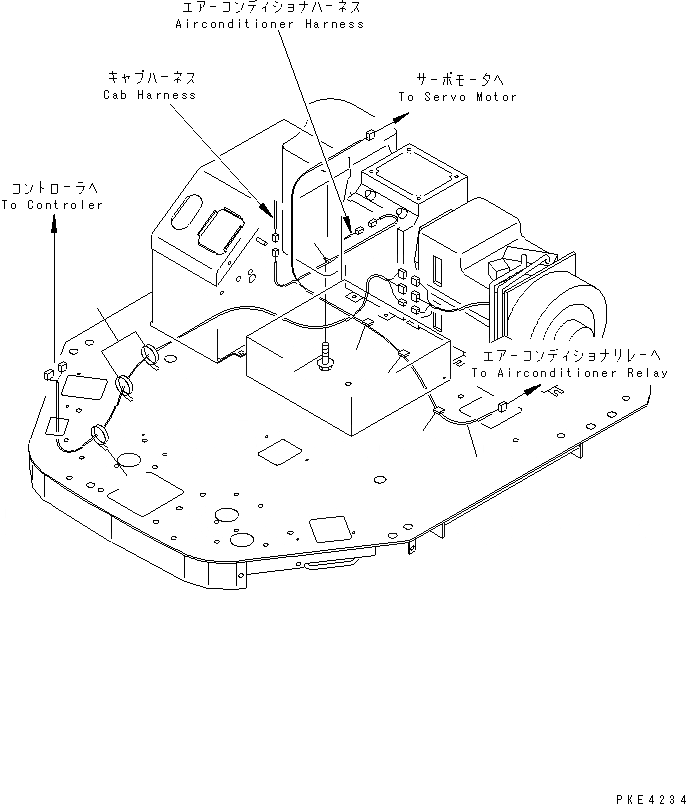 エアーコンディショナハーネス
Airconditioner Harness

キャブハーネス
Cab Harness

サーボモータへ
To Servo Motor

コントローラへ
To Controler

エアーコンディショナリレーへ
To Airconditioner Relay

PKE4234